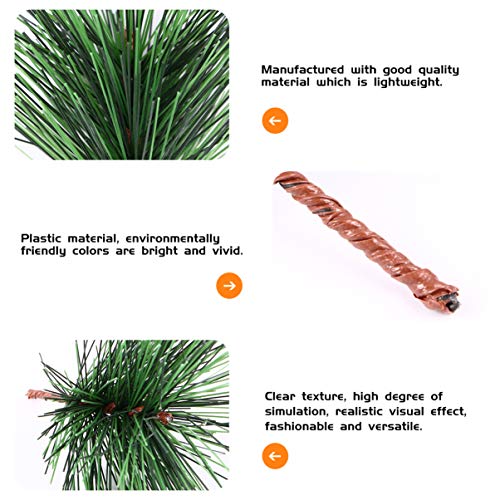 Manufactured with good quality material which is lightweight.

Plastic material, environmentally friendly colors are bright and vivid.

Clear texture, high degree of simulation, realistic visual effect, fashionable and versatile.